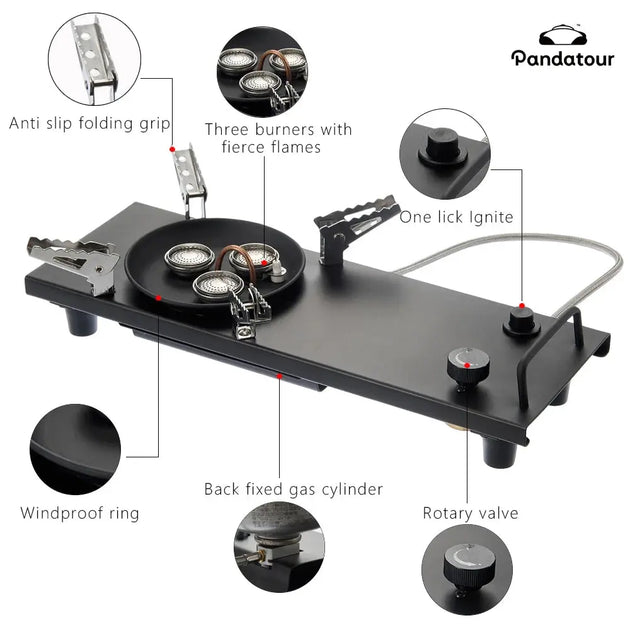 Pandatour

Anti slip folding grip

Three burners with fierce flames

One lick Ignite

Windproof ring

Back fixed gas cylinder

Rotary valve